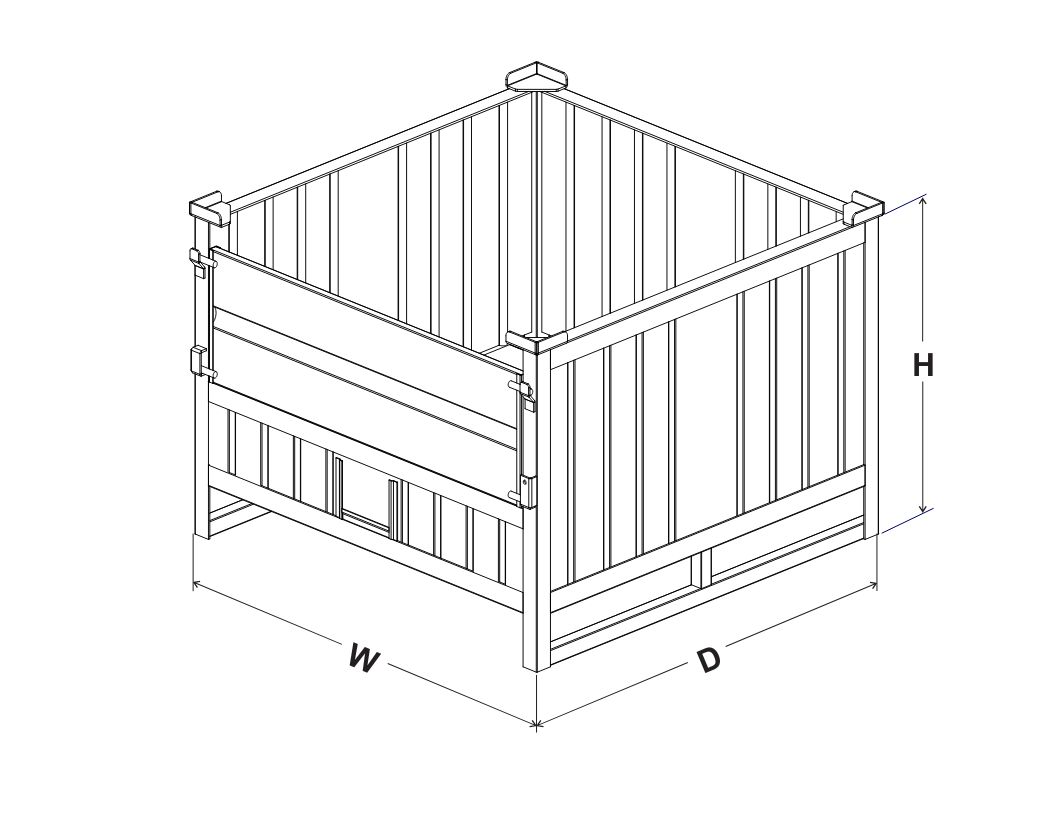 H
W
D